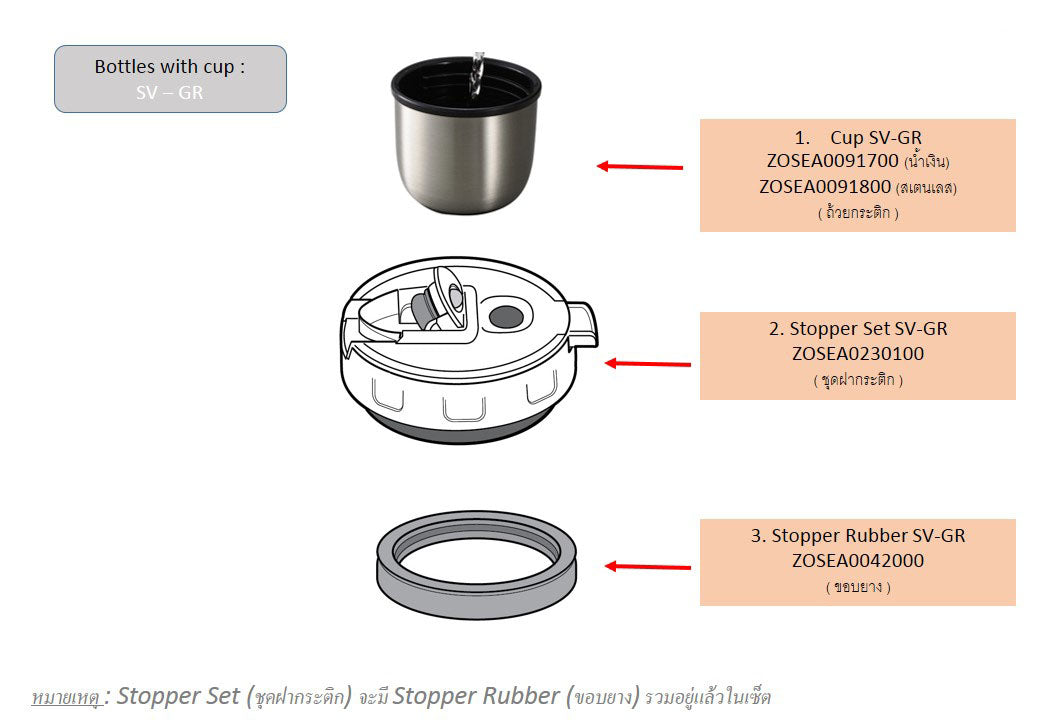 Bottles with cup :
SV – GR

1. Cup SV-GR
ZOSEA0091700 (น้ำเงิน)
ZOSEA0091800 (สเตนเลส)
( ถ้วยกระติก )

2. Stopper Set SV-GR
ZOSEA0230100
( ชุดฝากระติก )

3. Stopper Rubber SV-GR
ZOSEA0042000
( ขอบยาง )

หมายเหตุ : Stopper Set (ชุดฝากระติก) จะมี Stopper Rubber (ขอบยาง) รวมอยู่แล้วในเซ็ต