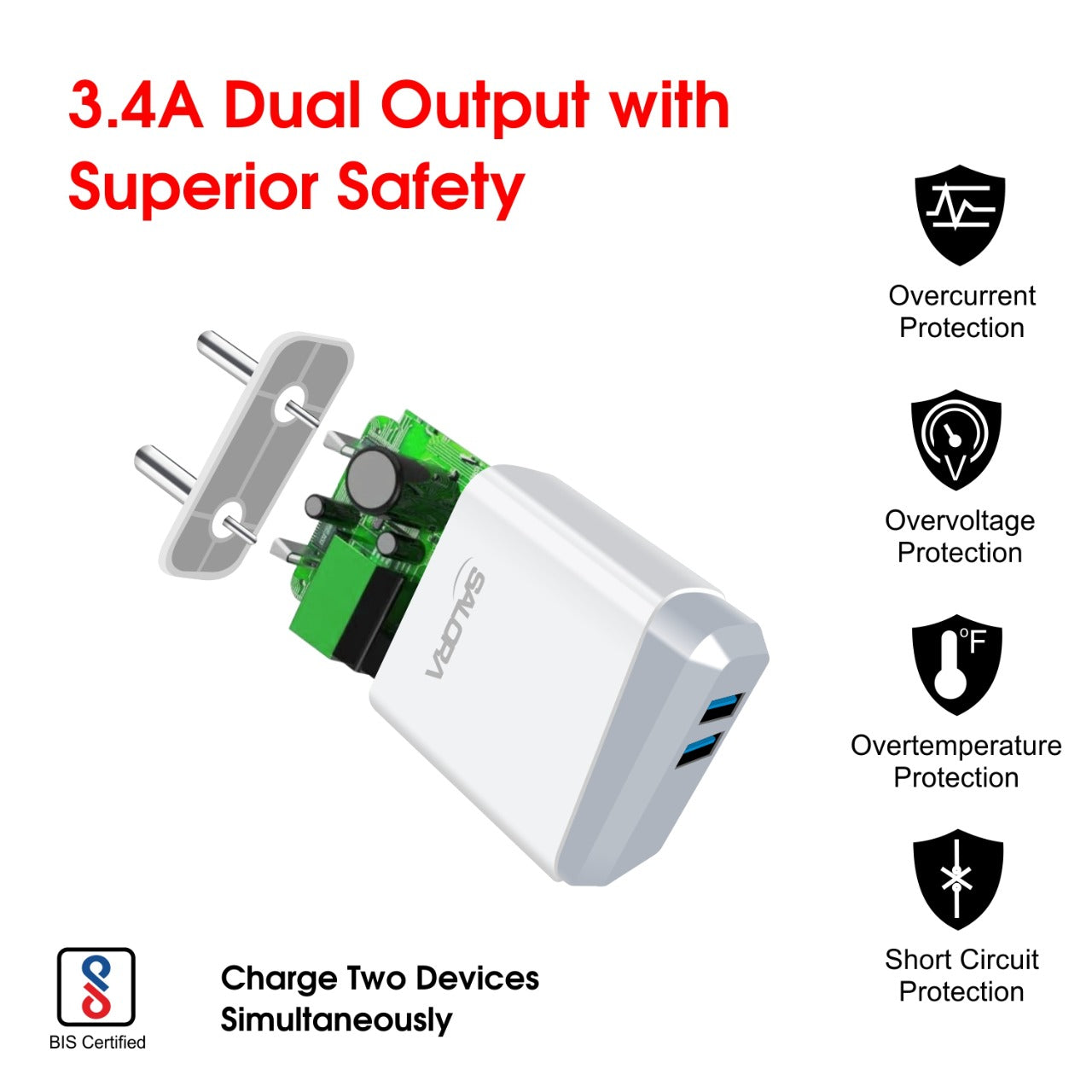 3.4A Dual Output with Superior Safety

SALORA

Overcurrent Protection

V

Overvoltage Protection

°F

Overtemperature Protection

Short Circuit Protection

BIS Certified

Charge Two Devices Simultaneously